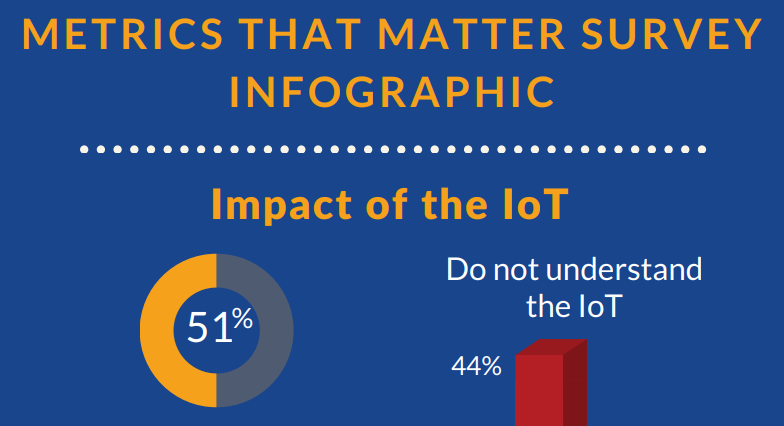 METRICS THAT MATTER SURVEY INFOGRAPHIC

Impact of the IoT

51%

Do not understand the IoT

44%